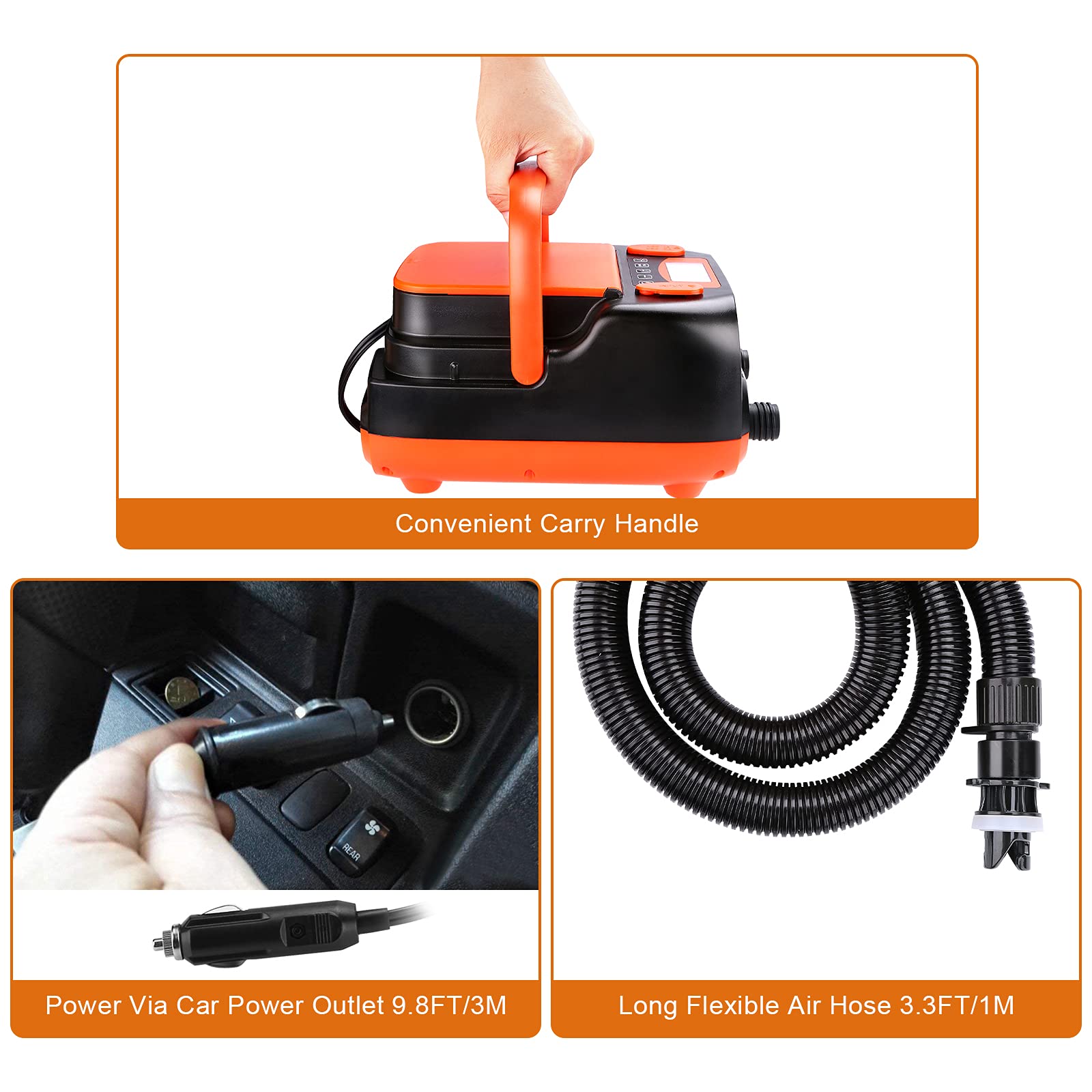 Convenient Carry Handle

REAR

Power Via Car Power Outlet 9.8FT/3M

Long Flexible Air Hose 3.3FT/1M